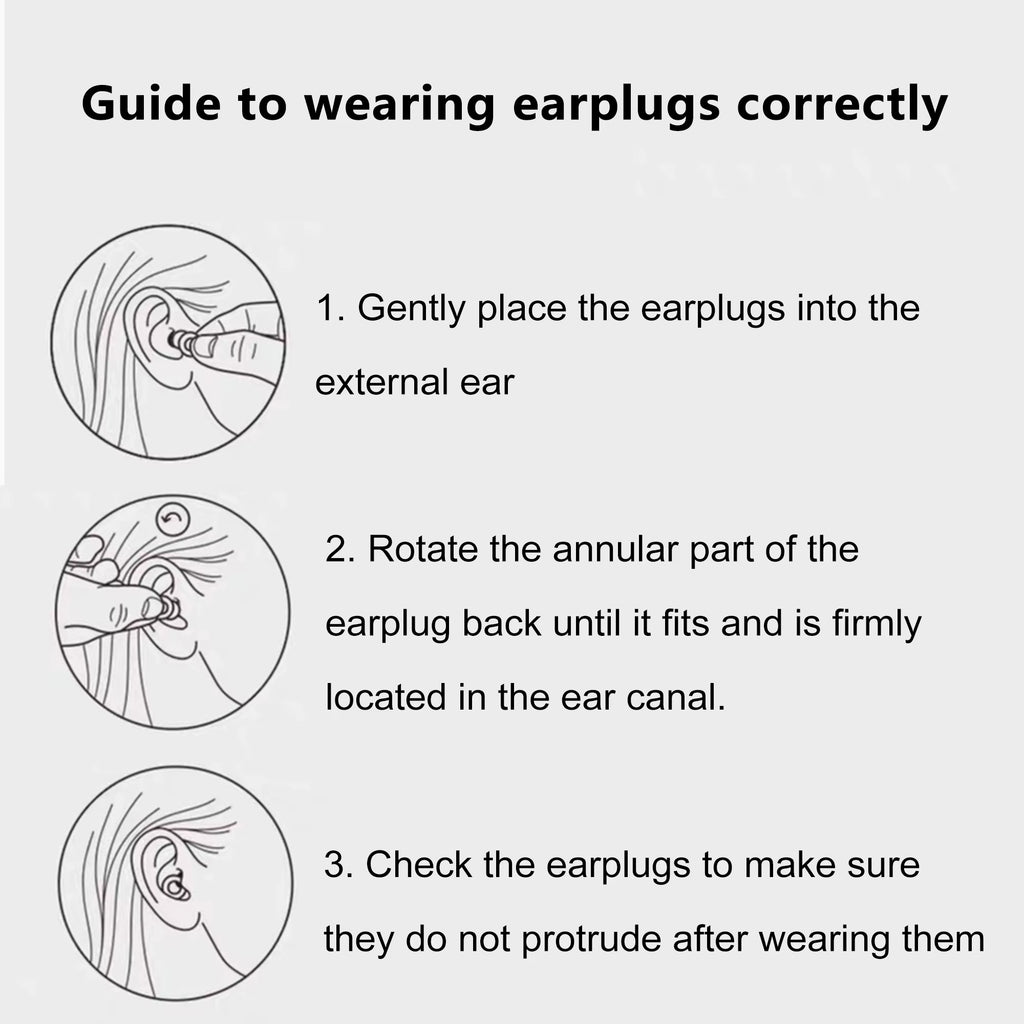 Guide to wearing earplugs correctly

1. Gently place the earplugs into the external ear

2. Rotate the annular part of the earplug back until it fits and is firmly located in the ear canal.

3. Check the earplugs to make sure they do not protrude after wearing them